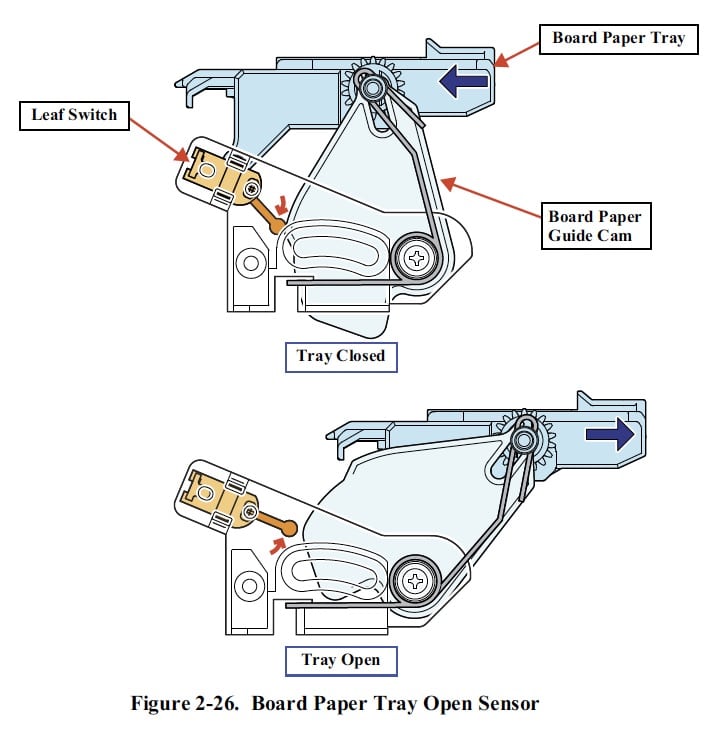 Board Paper Tray

Leaf Switch

Board Paper Guide Cam

Tray Closed

Tray Open

Figure 2-26. Board Paper Tray Open Sensor